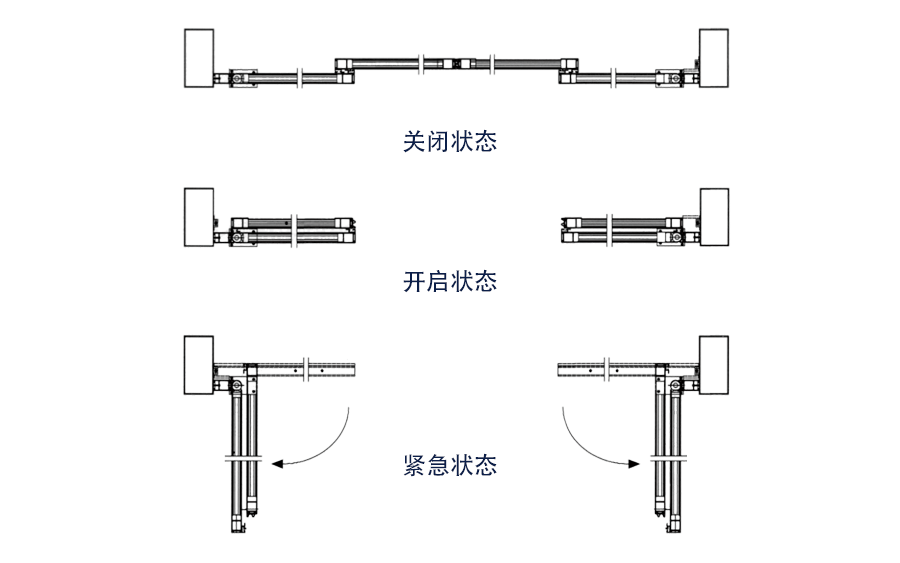 关闭状态

开启状态

紧急状态